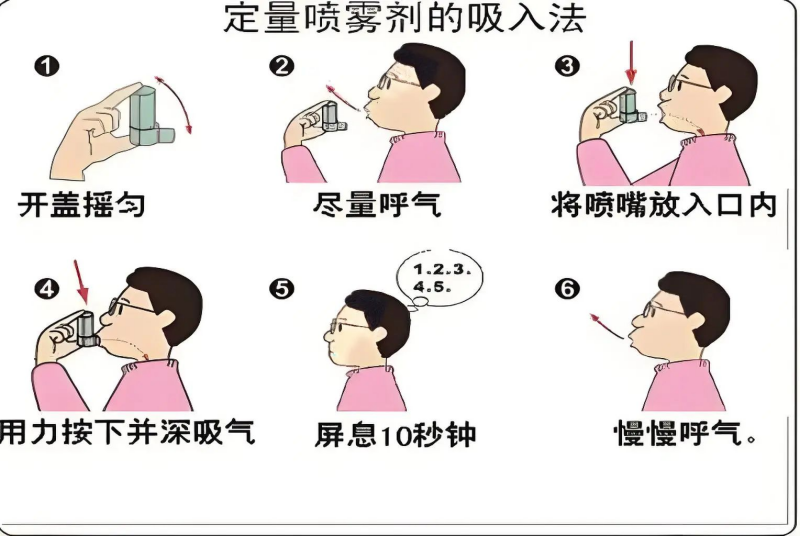 定量喷雾剂的吸入法

❶ 开盖摇匀

❷ 尽量呼气

❸ 将喷嘴放入口内

❹ 用力按下并深吸气

❺ 1.2.3.
4.5.
屏息10秒钟

❻ 慢慢呼气。